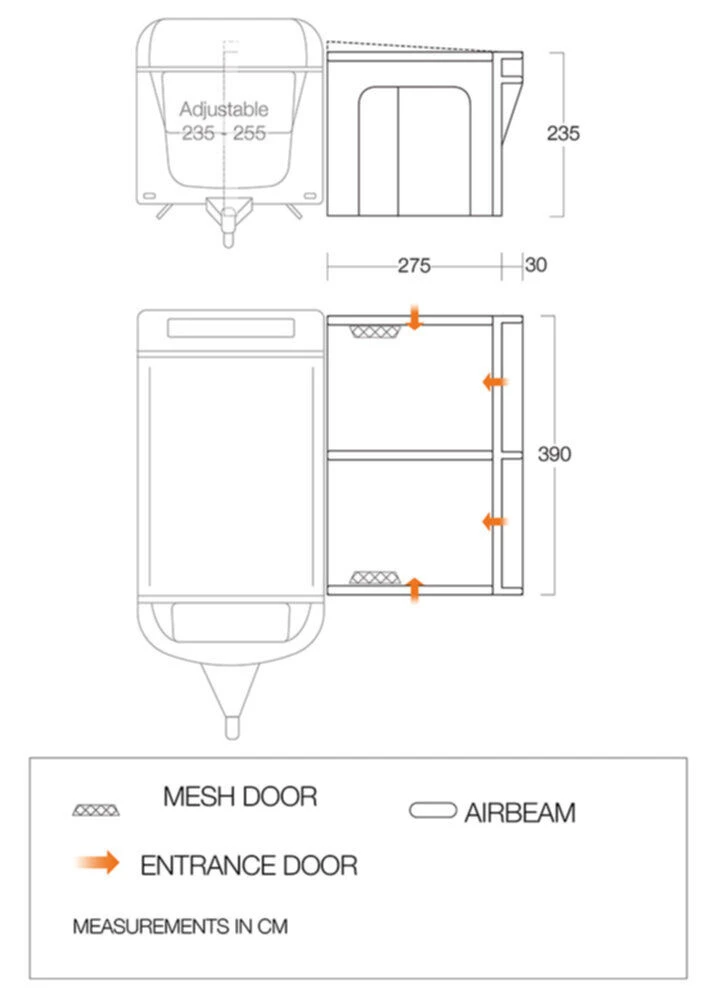 Adjustable
235 - 255

235

275
30

390

MESH DOOR
AIRBEAM
ENTRANCE DOOR
MEASUREMENTS IN CM