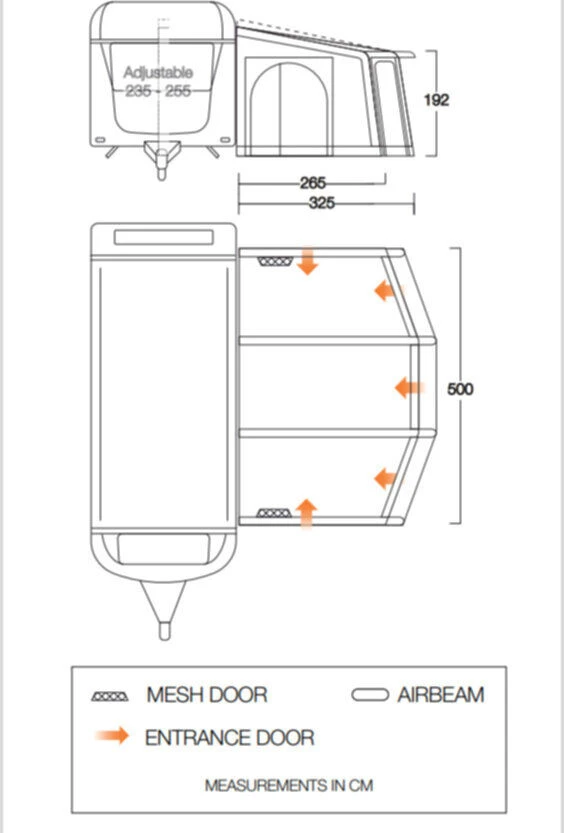 Adjustable
235 - 255

192

265
325

500

MESH DOOR
AIRBEAM
ENTRANCE DOOR

MEASUREMENTS IN CM